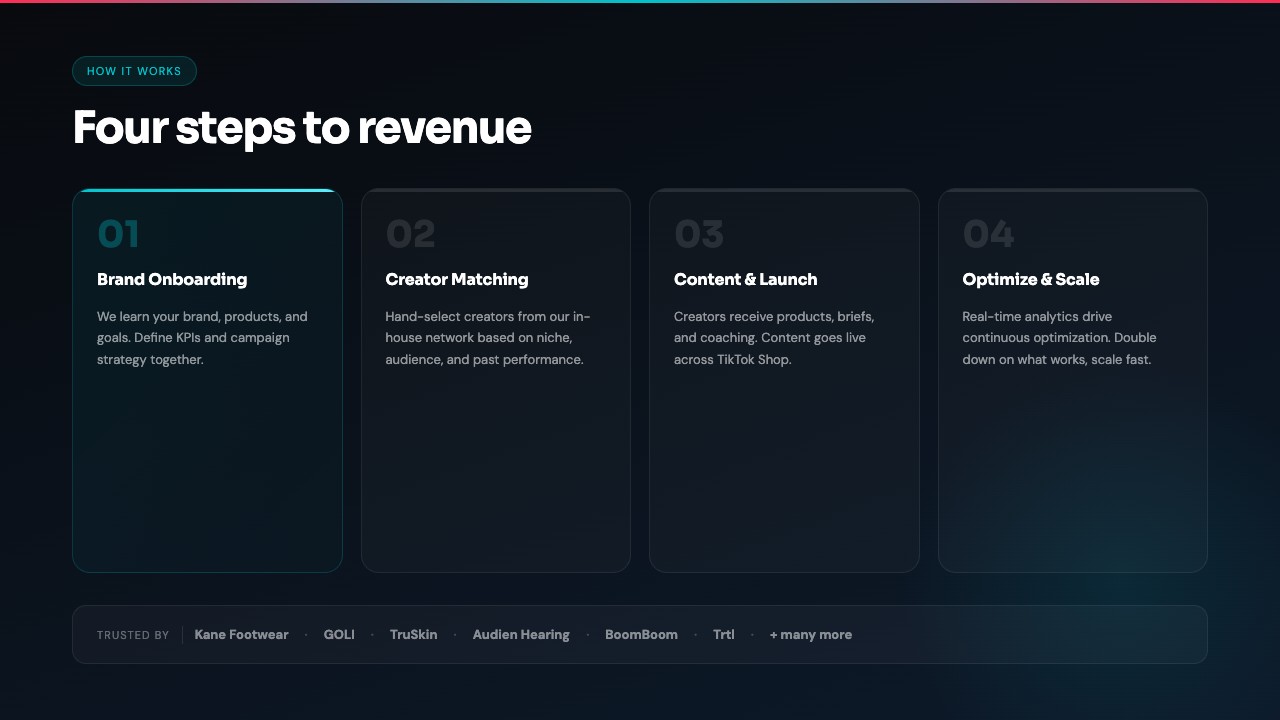 HOW IT WORKS

Four steps to revenue

01

Brand Onboarding

We learn your brand, products, and goals. Define KPIs and campaign strategy together.

02

Creator Matching

Hand-select creators from our in-house network based on niche, audience, and past performance.

03

Content & Launch

Creators receive products, briefs, and coaching. Content goes live across TikTok Shop.

04

Optimize & Scale

Real-time analytics drive continuous optimization. Double down on what works, scale fast.

TRUSTED BY Kane Footwear · GOLI · TruSkin · Audien Hearing · BoomBoom · Trtl · + many more